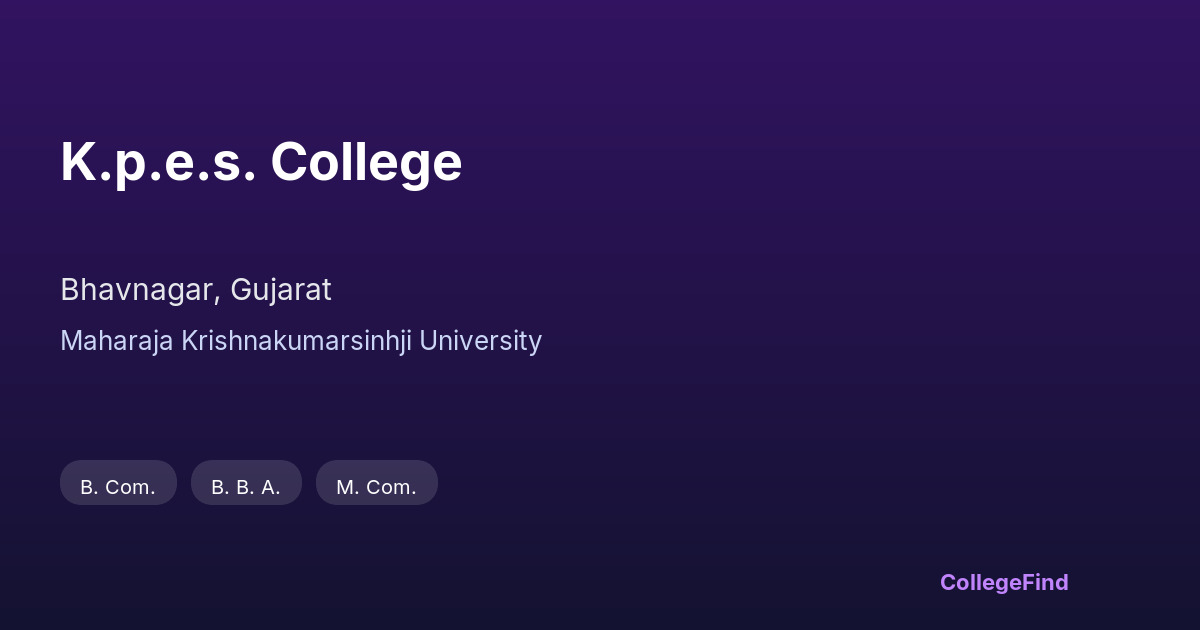 K.p.e.s. College

Bhavnagar, Gujarat

Maharaja Krishnakumarsinhji University

B. Com.

B. B. A.

M. Com.

CollegeFind