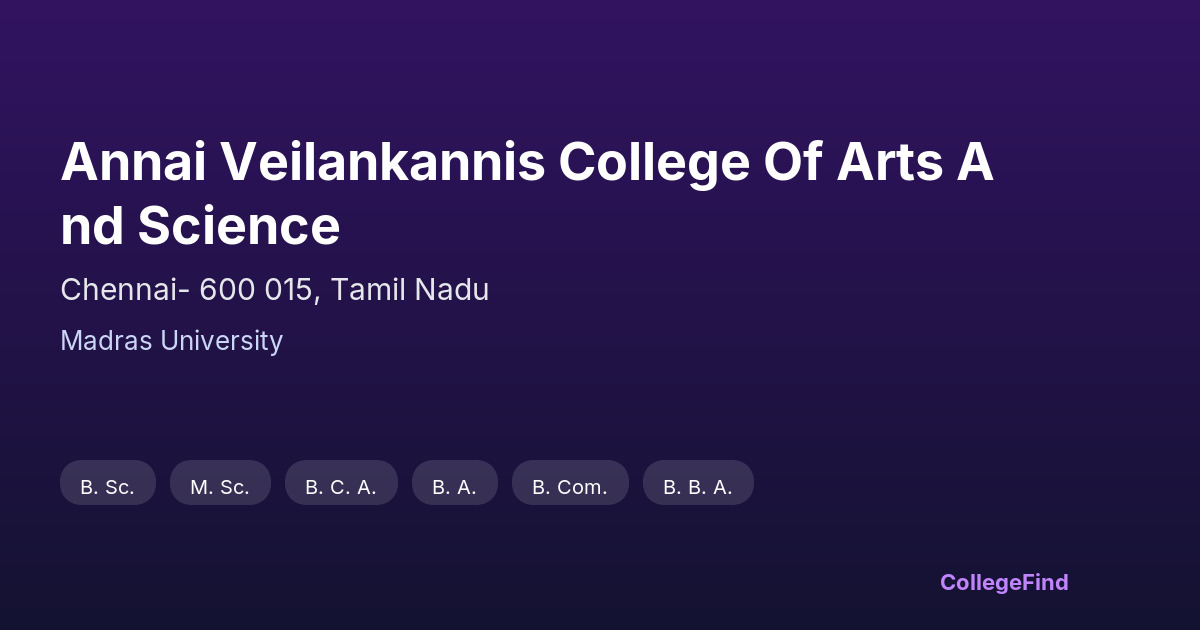 Annai Veilankannis College Of Arts And Science

Chennai- 600 015, Tamil Nadu

Madras University

B. Sc.

M. Sc.

B. C. A.

B. A.

B. Com.

B. B. A.

CollegeFind