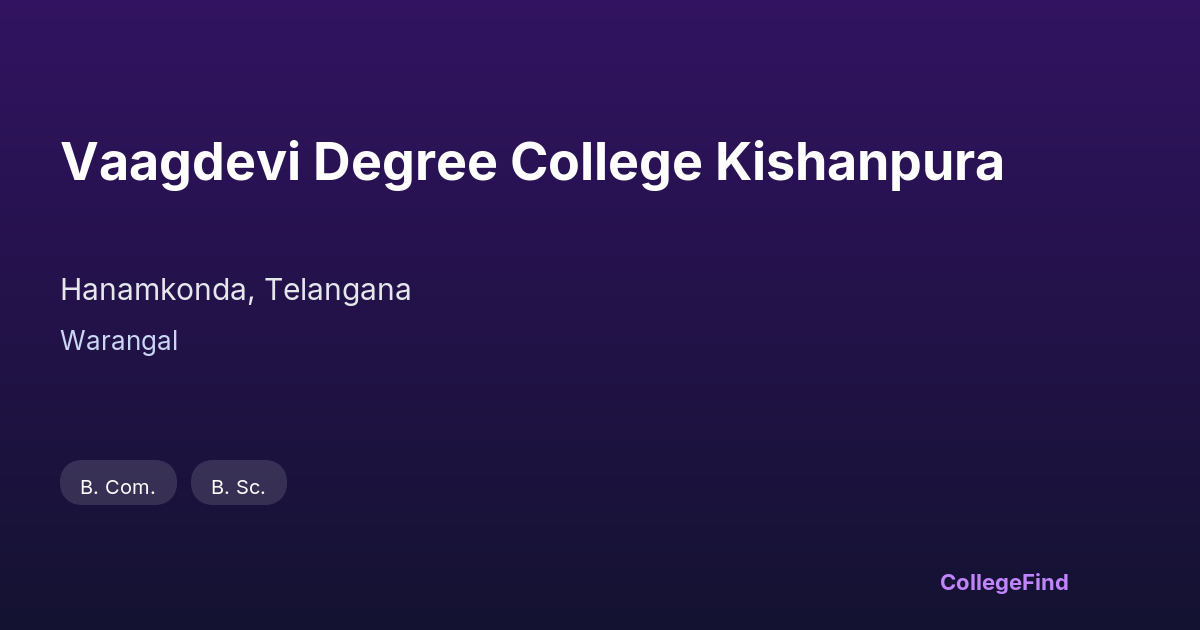 Vaagdevi Degree College Kishanpura

Hanamkonda, Telangana

Warangal

B. Com.

B. Sc.

CollegeFind