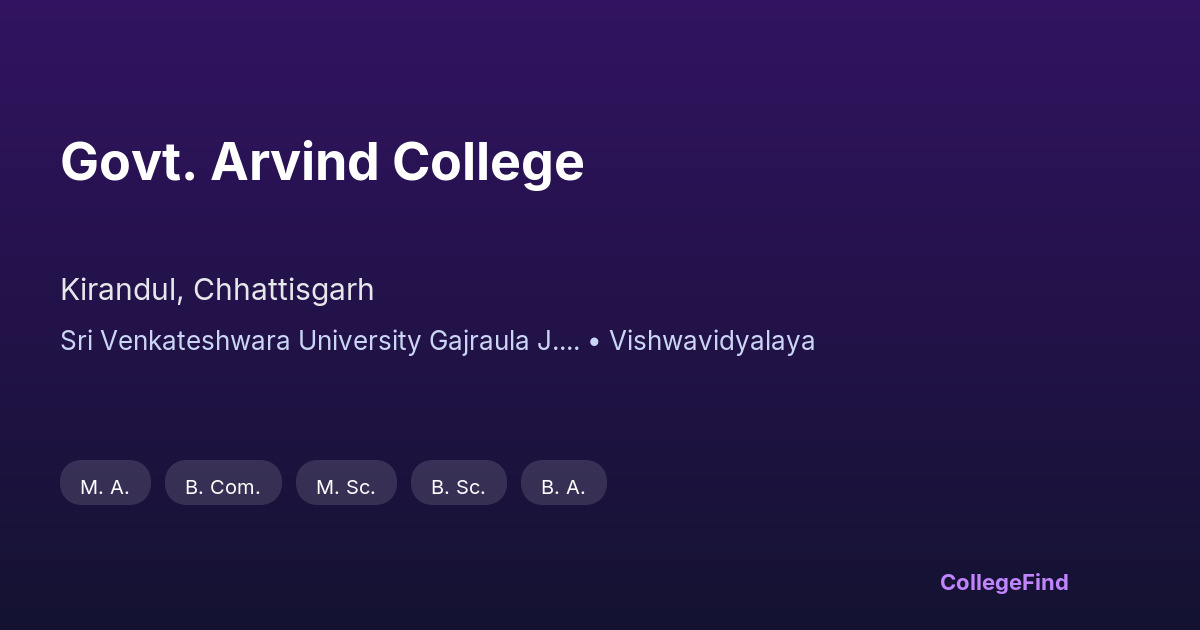 Govt. Arvind College

Kirandul, Chhattisgarh

Sri Venkateshwara University Gajraula J.... • Vishwavidyalaya

M. A.

B. Com.

M. Sc.

B. Sc.

B. A.

CollegeFind