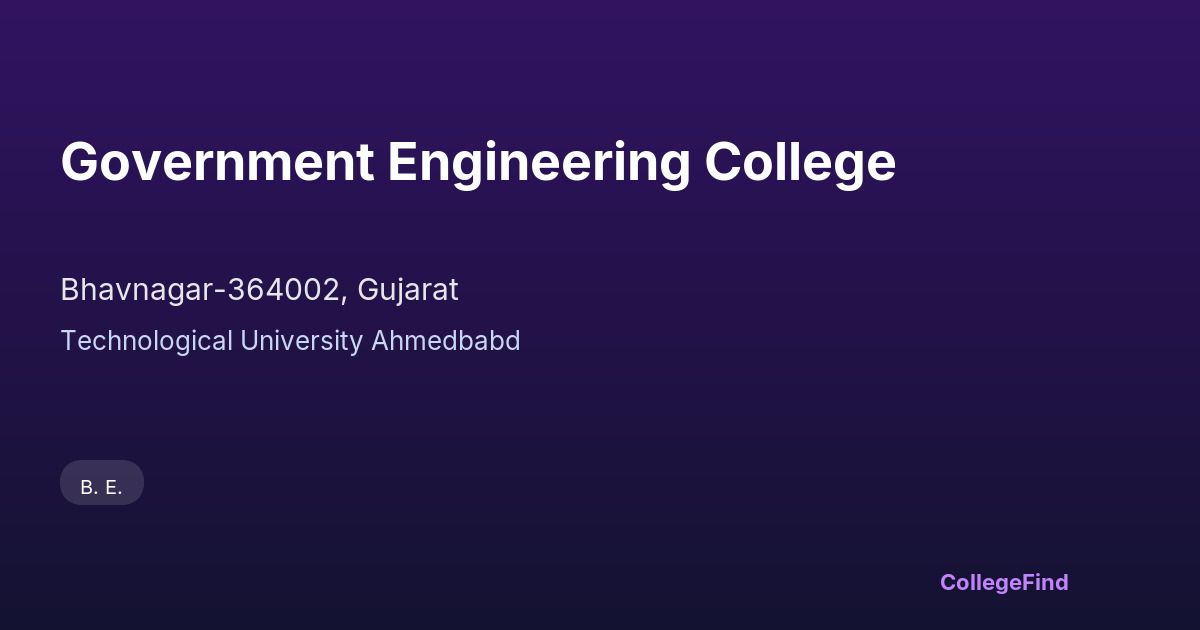 Government Engineering College

Bhavnagar-364002, Gujarat

Technological University Ahmedbabd

B. E.

CollegeFind