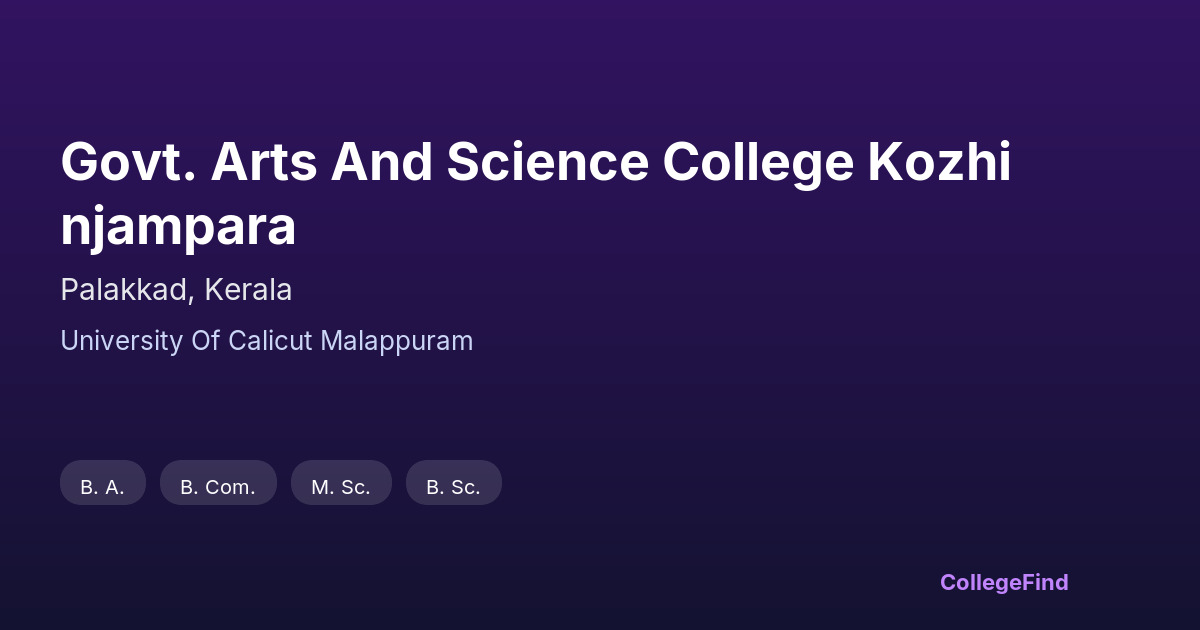 Govt. Arts And Science College Kozhi njampara

Palakkad, Kerala

University Of Calicut Malappuram

B. A.

B. Com.

M. Sc.

B. Sc.

CollegeFind