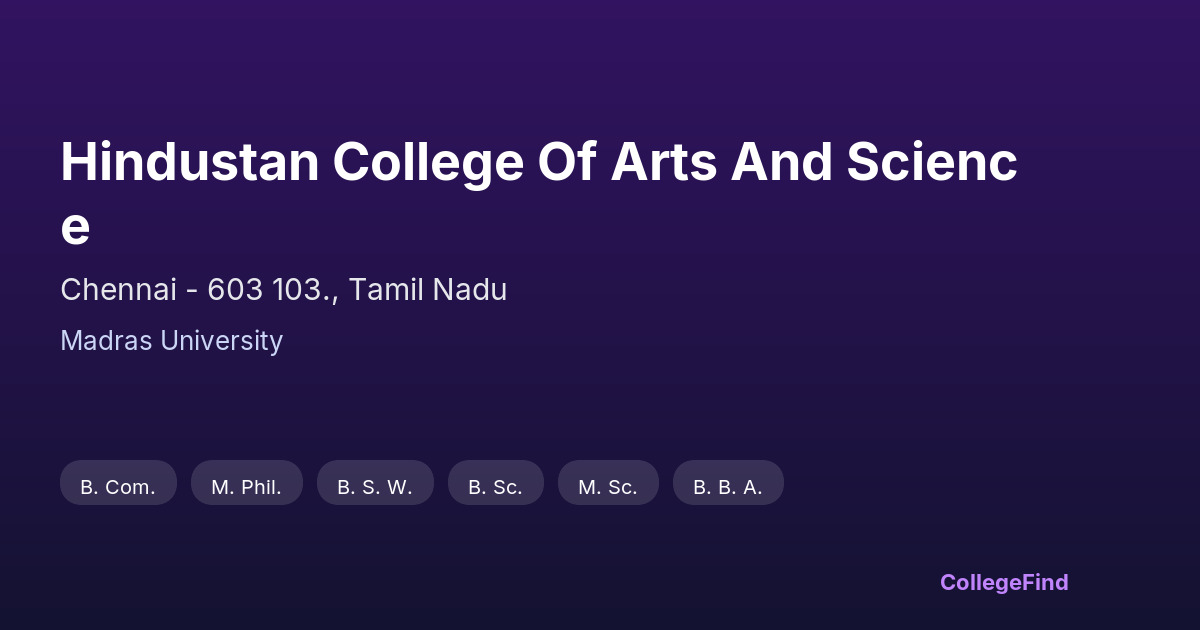 Hindustan College Of Arts And Science

Chennai - 603 103., Tamil Nadu

Madras University

B. Com.
M. Phil.
B. S. W.
B. Sc.
M. Sc.
B. B. A.

CollegeFind