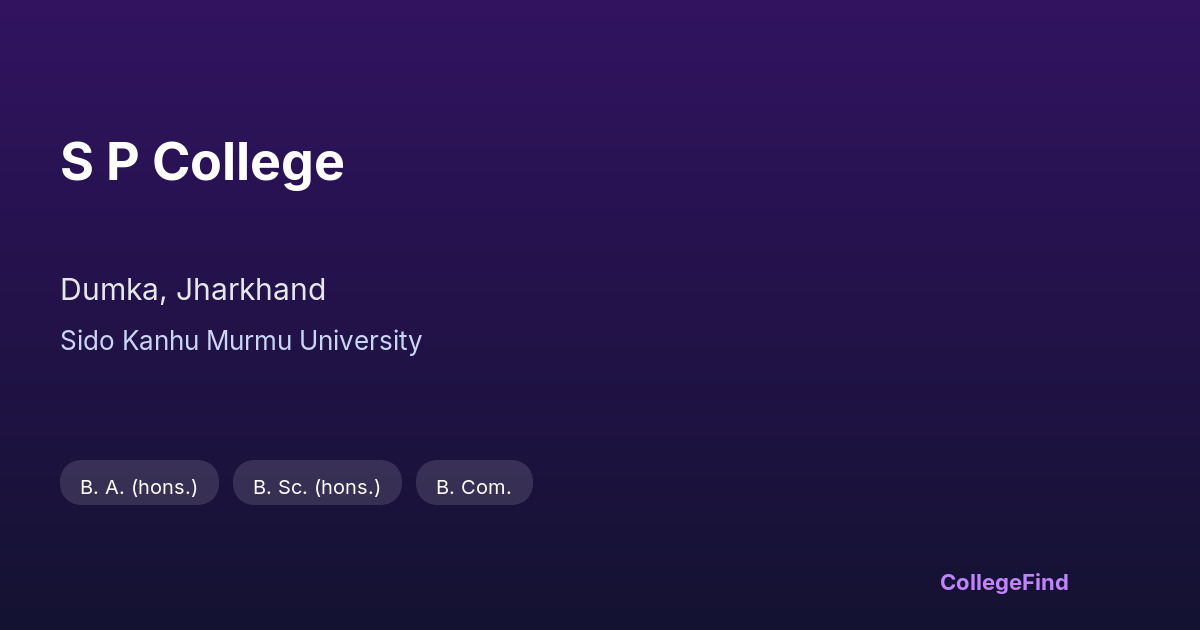 S P College

Dumka, Jharkhand

Sido Kanhu Murmu University

B. A. (hons.)

B. Sc. (hons.)

B. Com.

CollegeFind