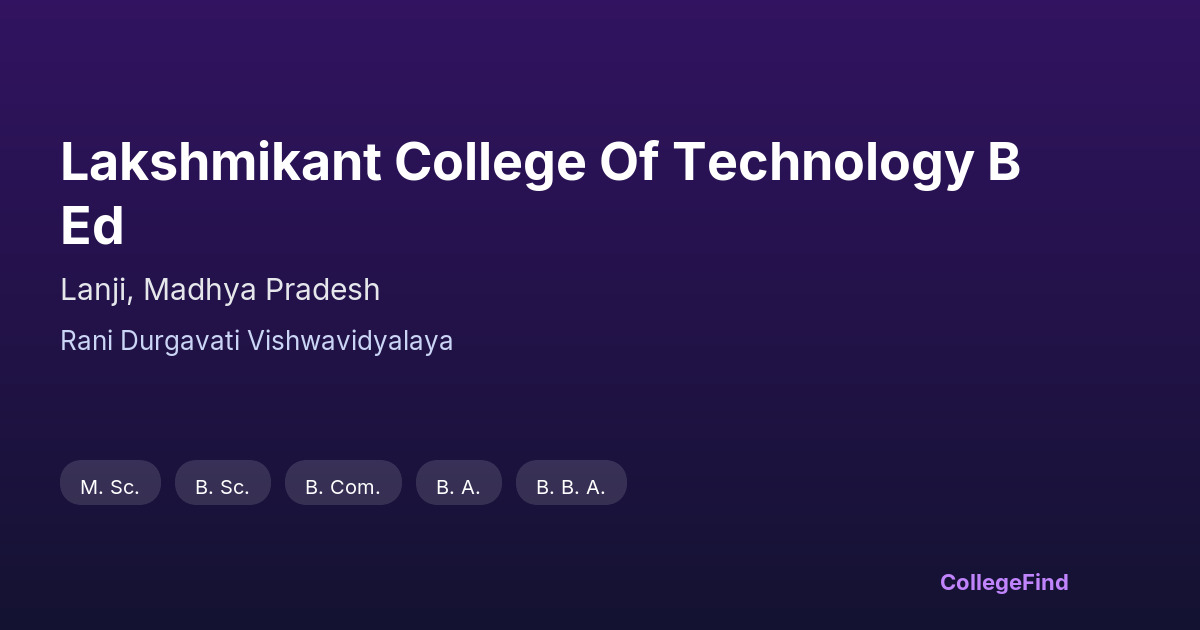 Lakshmikant College Of Technology B Ed

Lanji, Madhya Pradesh

Rani Durgavati Vishwavidyalaya

M. Sc.

B. Sc.

B. Com.

B. A.

B. B. A.

CollegeFind