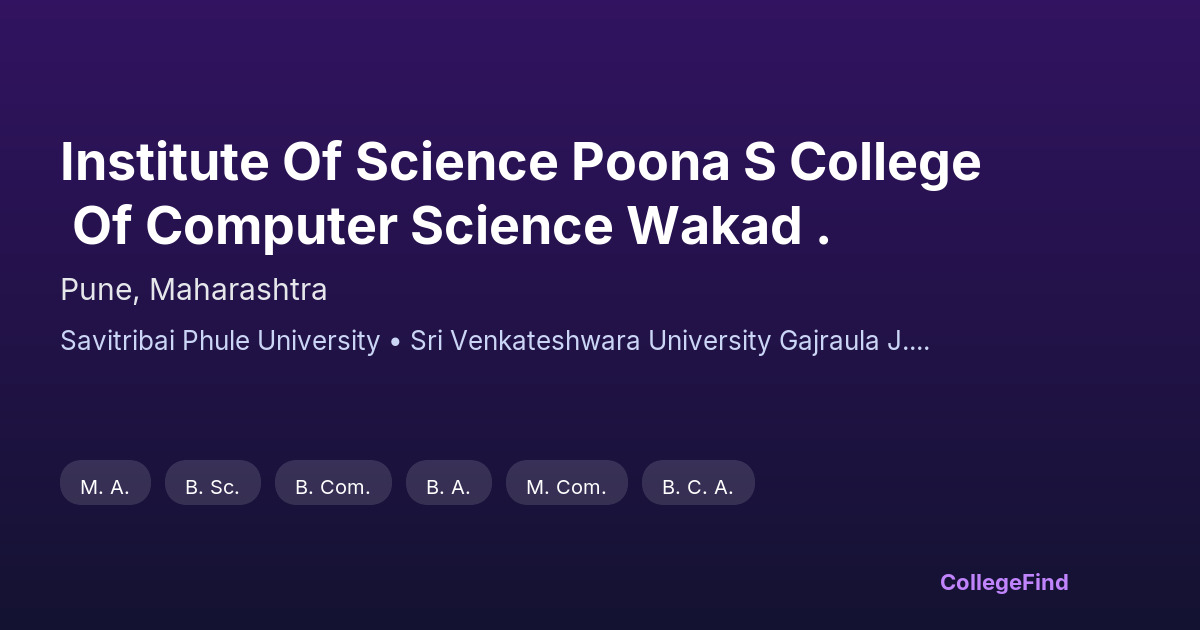 Institute Of Science Poona S College Of Computer Science Wakad .

Pune, Maharashtra

Savitribai Phule University • Sri Venkateshwara University Gajraula J....

M. A.

B. Sc.

B. Com.

B. A.

M. Com.

B. C. A.

CollegeFind