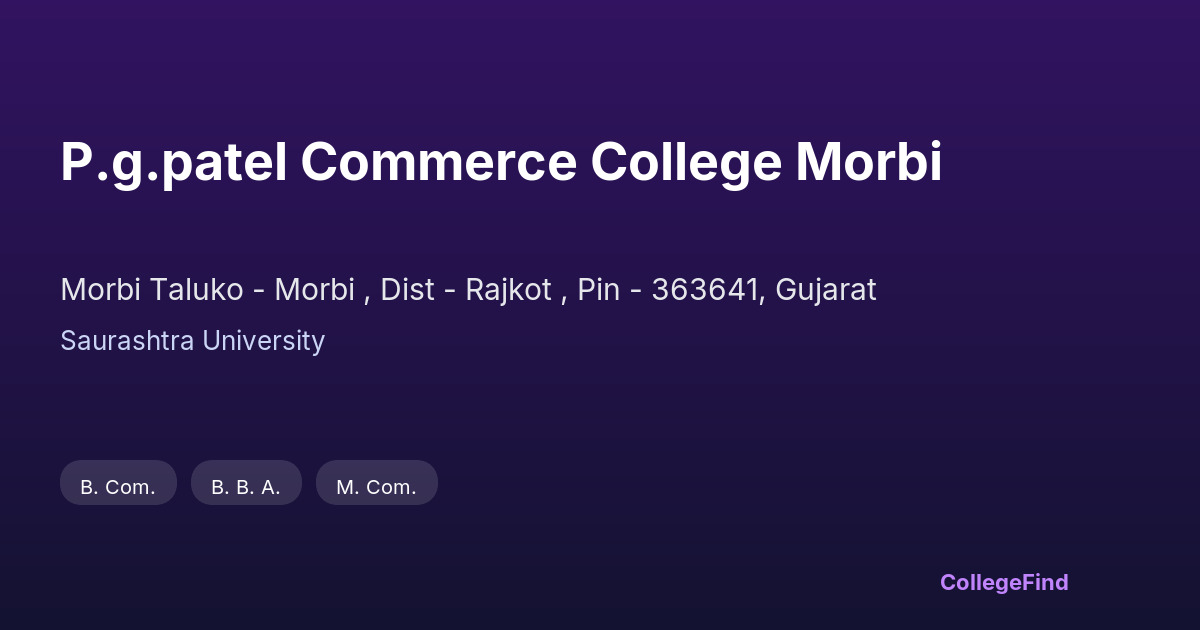 P.g.patel Commerce College Morbi

Morbi Taluko - Morbi , Dist - Rajkot , Pin - 363641, Gujarat

Saurashtra University

B. Com.

B. B. A.

M. Com.

CollegeFind