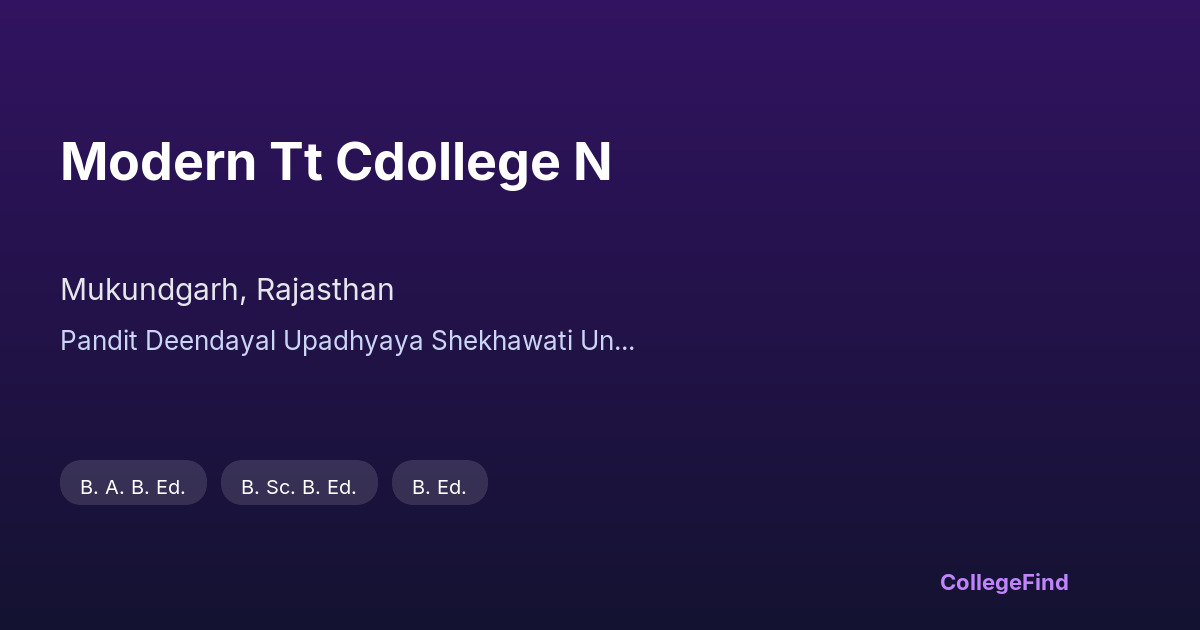 Modern Tt Cdollege N

Mukundgarh, Rajasthan

Pandit Deendayal Upadhyaya Shekhawati Un...

B. A. B. Ed.

B. Sc. B. Ed.

B. Ed.

CollegeFind