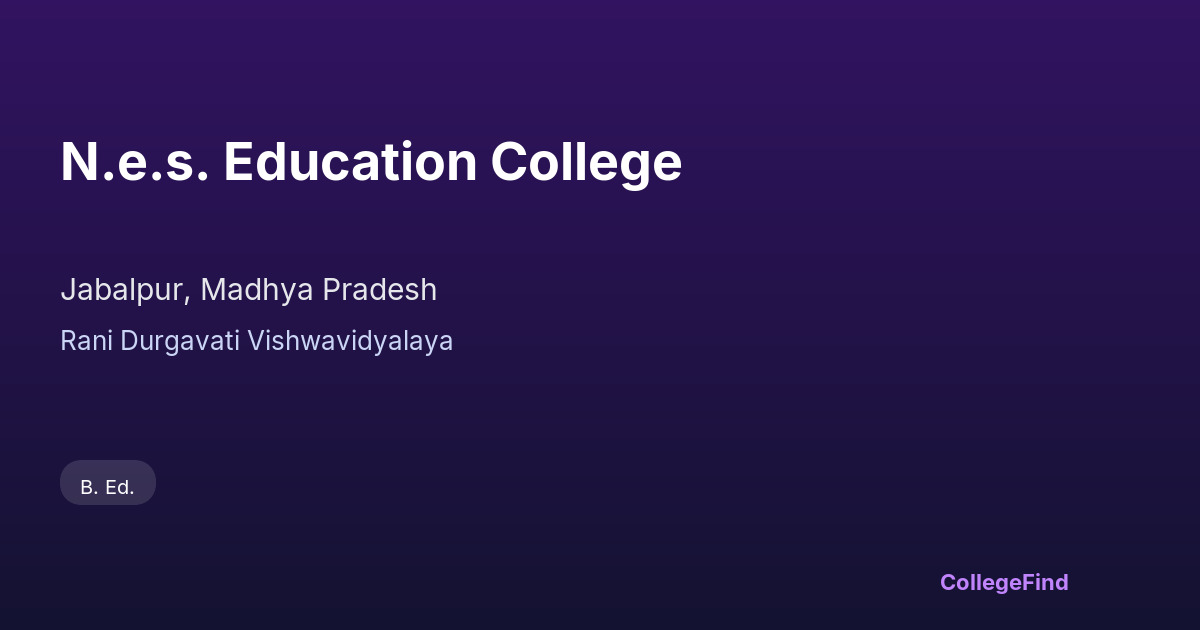 N.e.s. Education College

Jabalpur, Madhya Pradesh

Rani Durgavati Vishwavidyalaya

B. Ed.

CollegeFind