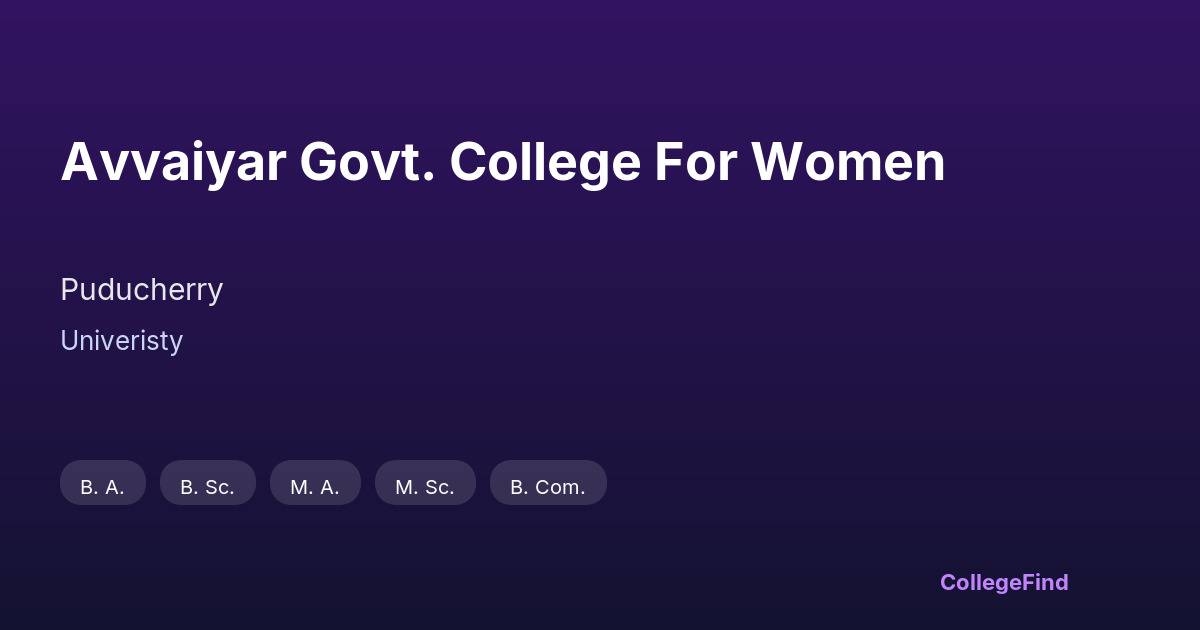 Avvaiyar Govt. College For Women

Puducherry

Univeristy

B. A. B. Sc. M. A. M. Sc. B. Com.

CollegeFind