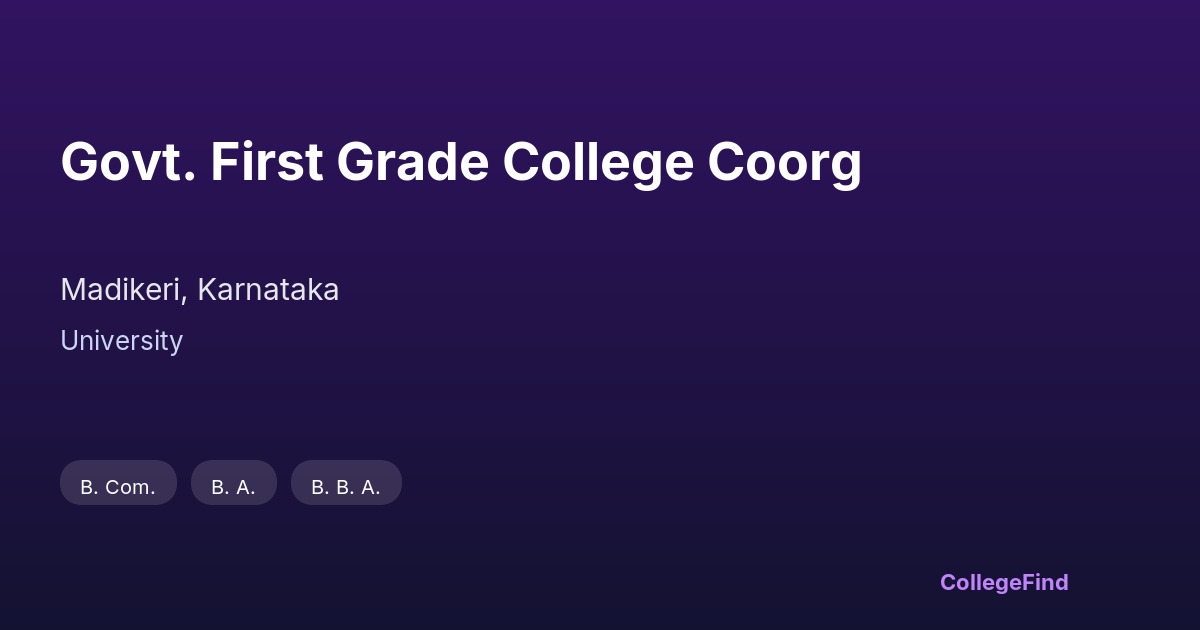 Govt. First Grade College Coorg

Madikeri, Karnataka

University

B. Com.

B. A.

B. B. A.

CollegeFind