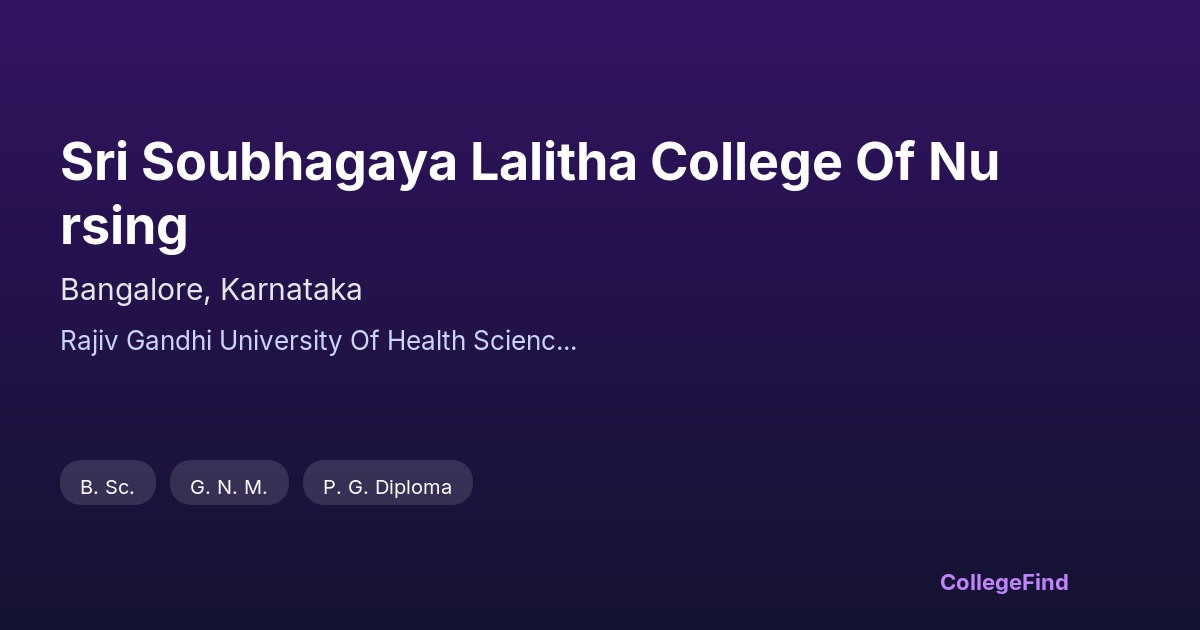 Sri Soubhagaya Lalitha College Of Nu rsing

Bangalore, Karnataka

Rajiv Gandhi University Of Health Scienc...

B. Sc.

G. N. M.

P. G. Diploma

CollegeFind