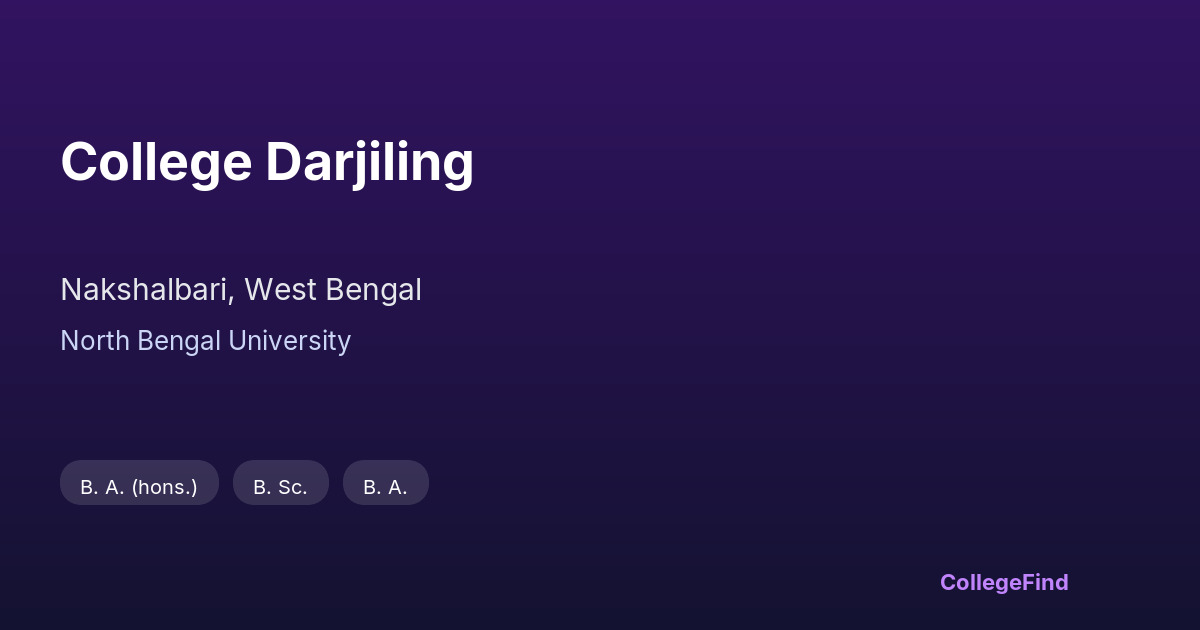 College Darjiling

Nakshalbari, West Bengal

North Bengal University

B. A. (hons.)

B. Sc.

B. A.

CollegeFind