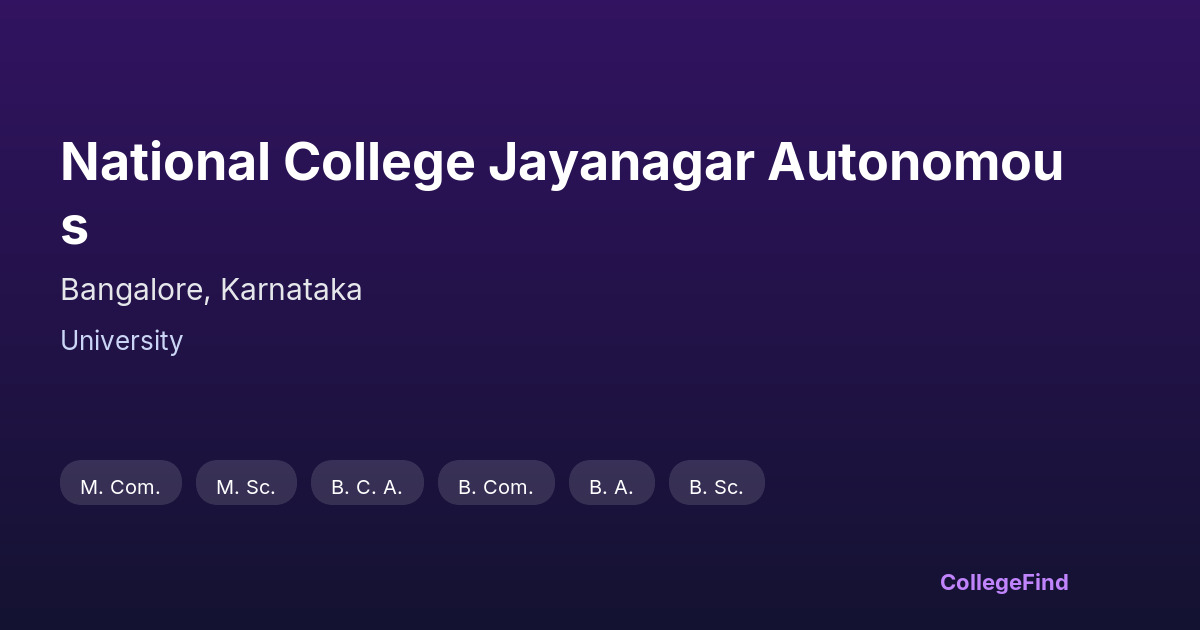 National College Jayanagar Autonomous

Bangalore, Karnataka

University

M. Com.
M. Sc.
B. C. A.
B. Com.
B. A.
B. Sc.

CollegeFind