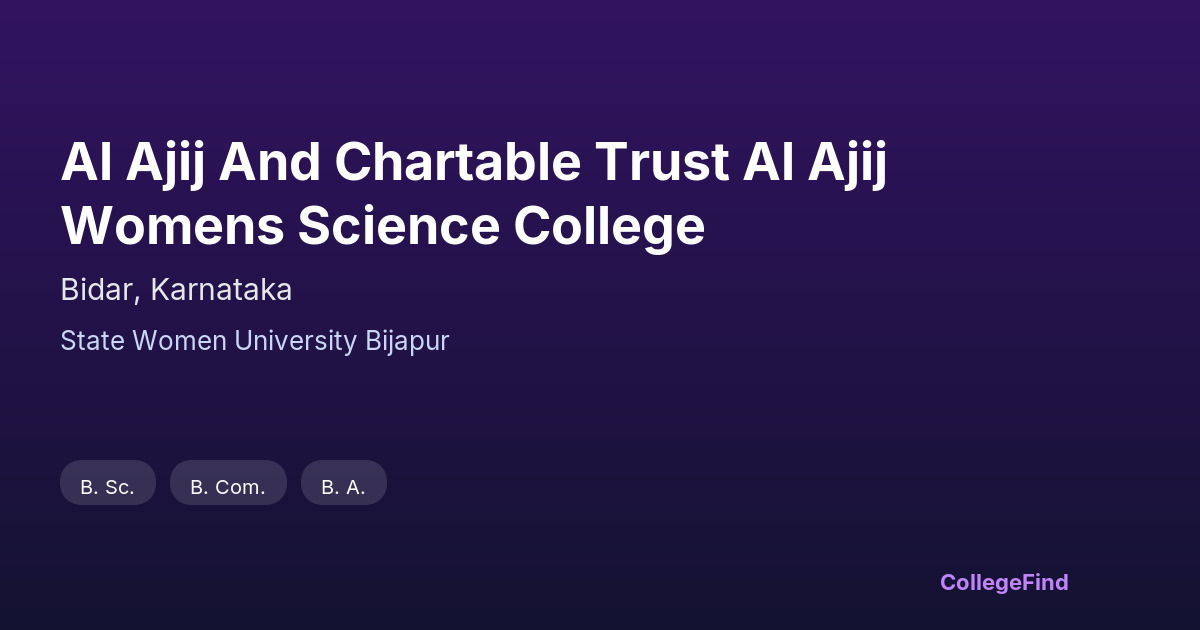 Al Ajij And Chartable Trust Al Ajij Womens Science College

Bidar, Karnataka

State Women University Bijapur

B. Sc.

B. Com.

B. A.

CollegeFind