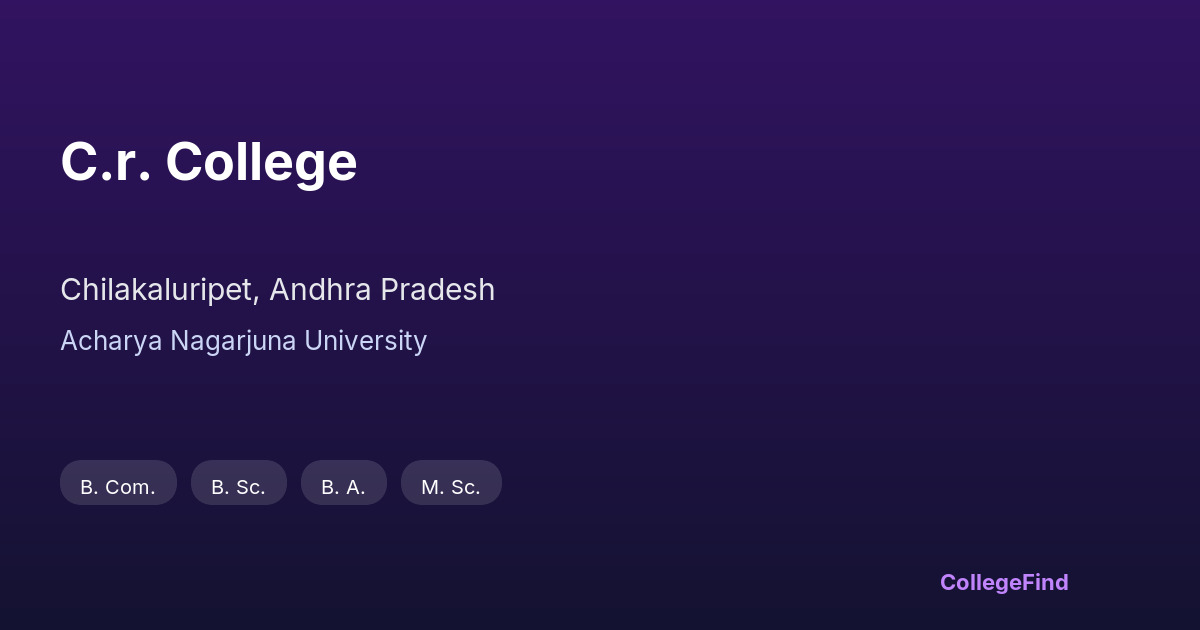 C.r. College

Chilakaluripet, Andhra Pradesh

Acharya Nagarjuna University

B. Com.

B. Sc.

B. A.

M. Sc.

CollegeFind