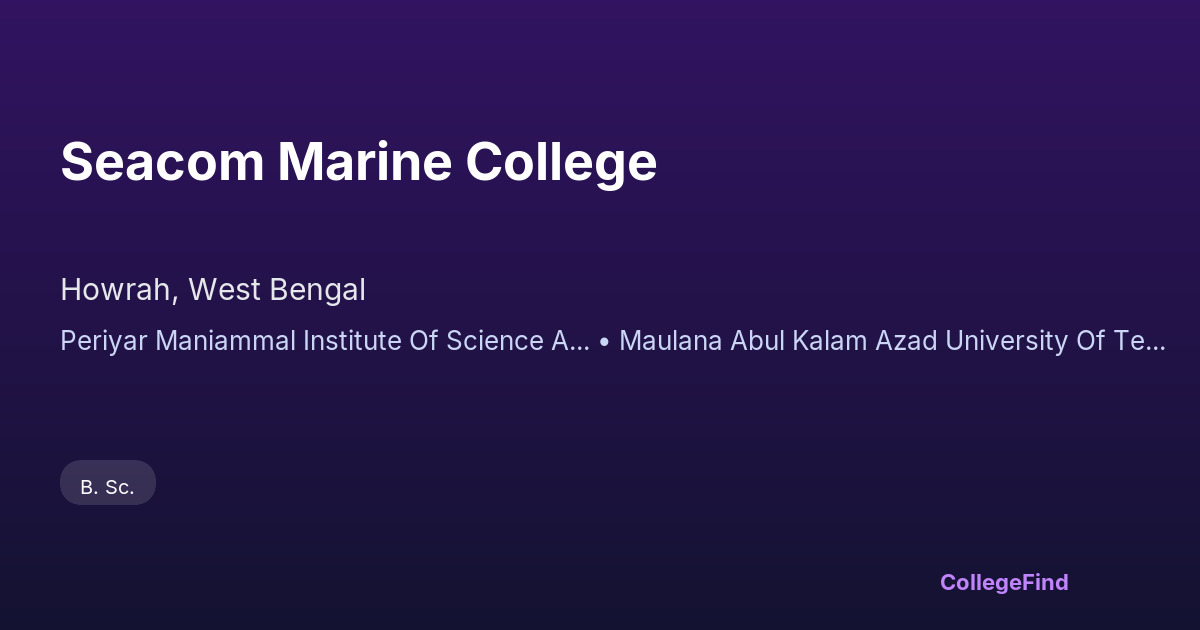 Seacom Marine College

Howrah, West Bengal

Periyar Maniammal Institute Of Science A... • Maulana Abul Kalam Azad University Of Te...

B. Sc.

CollegeFind