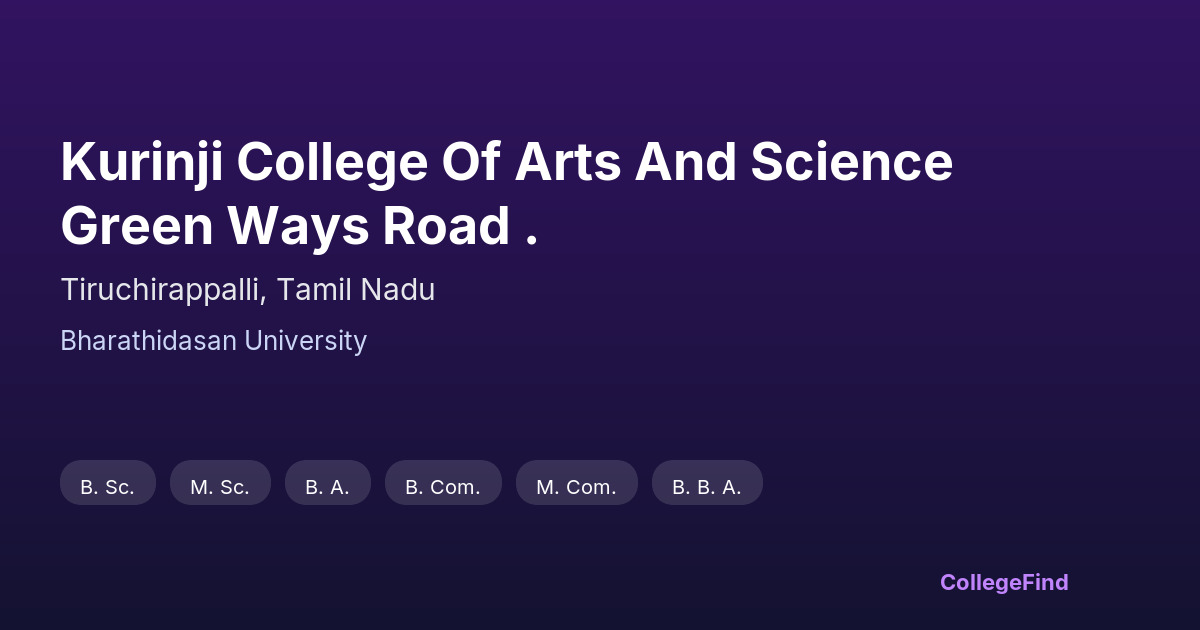 Kurinji College Of Arts And Science Green Ways Road .

Tiruchirappalli, Tamil Nadu

Bharathidasan University

B. Sc.   M. Sc.   B. A.   B. Com.   M. Com.   B. B. A.

CollegeFind