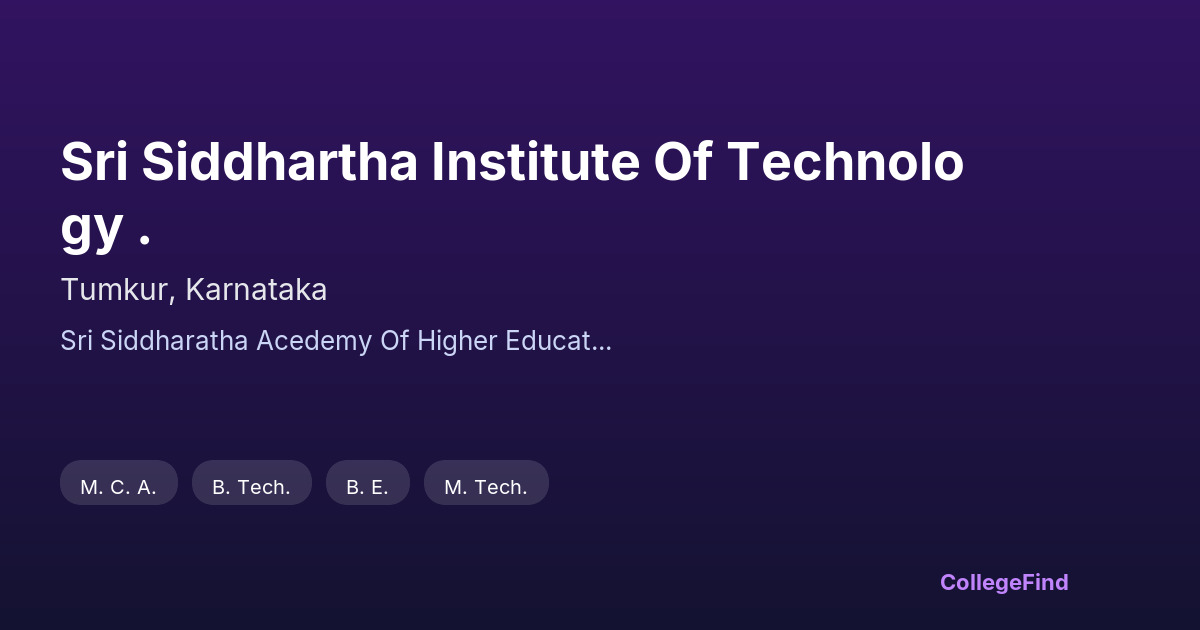 Sri Siddhartha Institute Of Technology .

Tumkur, Karnataka

Sri Siddharatha Acedemy Of Higher Educat...

M. C. A.

B. Tech.

B. E.

M. Tech.

CollegeFind